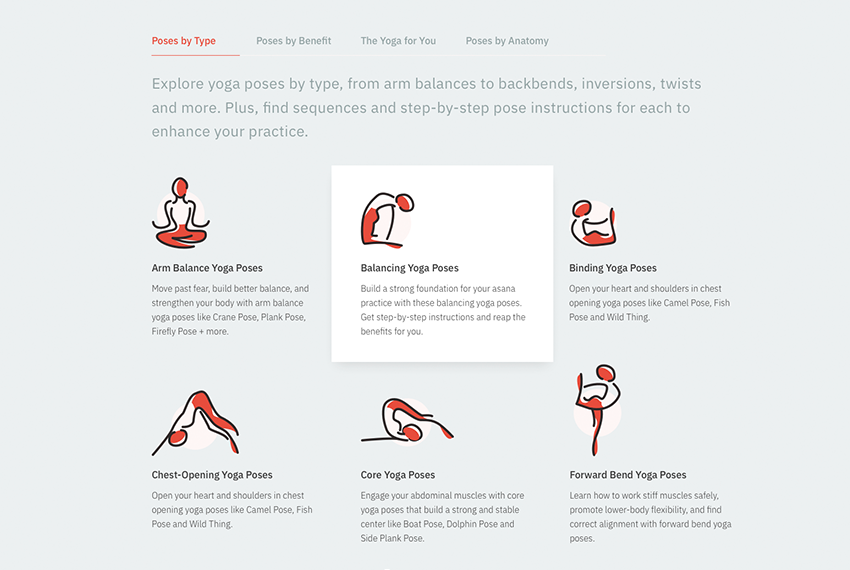 Poses by Type Poses by Benefit The Yoga for You Poses by Anatomy

Explore yoga poses by type, from arm balances to backbends, inversions, twists and more. Plus, find sequences and step-by-step pose instructions for each to enhance your practice.

Arm Balance Yoga Poses

Move past fear, build better balance, and strengthen your body with arm balance yoga poses like Crane Pose, Plank Pose, Firefly Pose + more.

Balancing Yoga Poses

Build a strong foundation for your asana practice with these balancing yoga poses. Get step-by-step instructions and reap the benefits for you.

Binding Yoga Poses

Open your heart and shoulders in chest opening yoga poses like Camel Pose, Fish Pose and Wild Thing.

Chest-Opening Yoga Poses

Open your heart and shoulders in chest opening yoga poses like Camel Pose, Fish Pose and Wild Thing.

Core Yoga Poses

Engage your abdominal muscles with core yoga poses that build a strong and stable center like Boat Pose, Dolphin Pose and Side Plank Pose.

Forward Bend Yoga Poses

Learn how to work stiff muscles safely, promote lower-body flexibility, and find correct alignment with forward bend yoga poses.