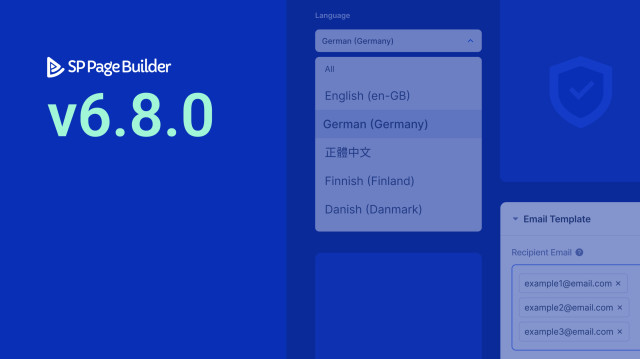 SP Page Builder

v6.8.0

Language

German (Germany)

All

English (en-GB)

German (Germany)

正體中文

Finnish (Finland)

Danish (Danmark)

Email Template

Recipient Email

example1@email.com ×

example2@email.com ×

example3@email.com ×